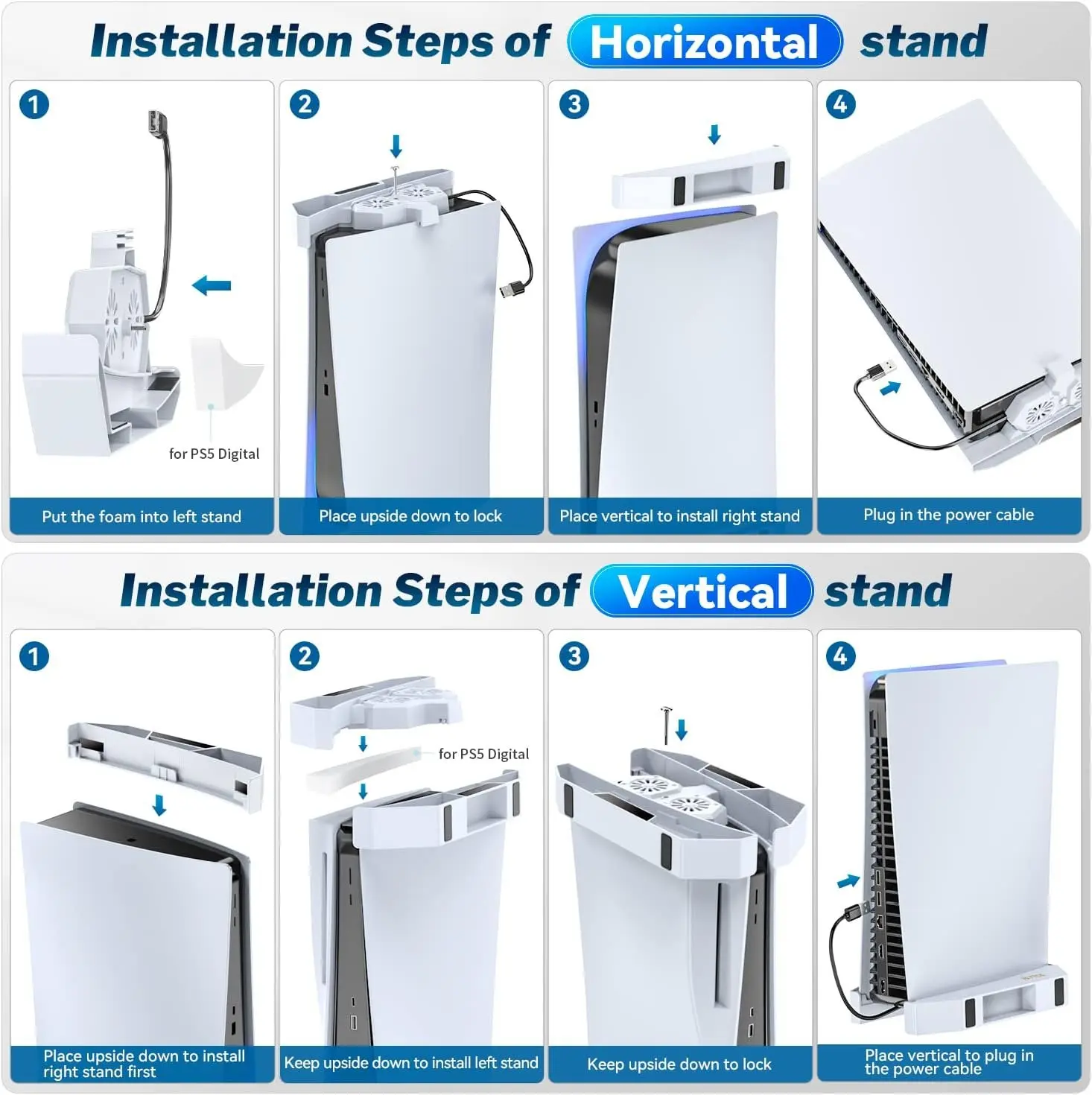 Installation Steps of Horizontal stand

1

for PS5 Digital

Put the foam into left stand

2

Place upside down to lock

3

Place vertical to install right stand

4

Plug in the power cable

Installation Steps of Vertical stand

1

Place upside down to install right stand first

2

for PS5 Digital

Keep upside down to install left stand

3

Keep upside down to lock

4

Place vertical to plug in the power cable